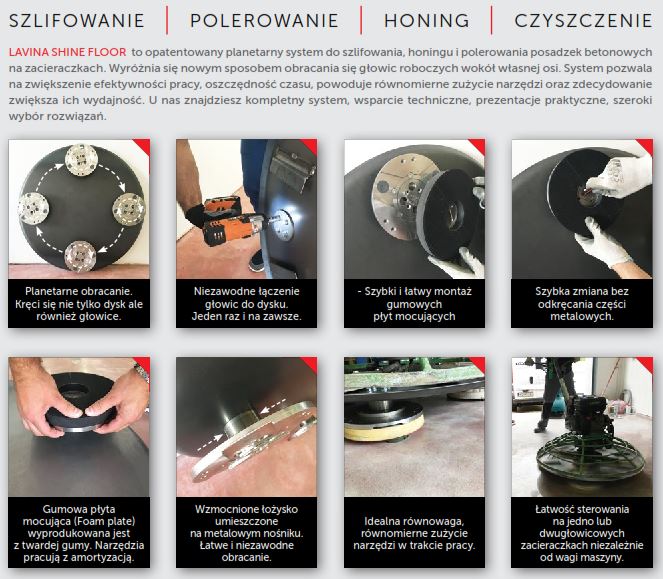 SZLIFOWANIE | POLEROWANIE | HONING | CZYSZCZENIE

LAVINA SHINE FLOOR to opatentowany planetarny system do szlifowania, honingu i polerowania posadzek betonowych na zacieraczkach. Wyróżnia się nowym sposobem obracania się głowic roboczych wokół własnej osi. System pozwala na zwiększenie efektywności pracy, oszczędność czasu, powoduje równomierne zużycie narzędzi oraz zdecydowanie zwiększa ich wydajność. U nas znajdziesz kompletny system, wsparcie techniczne, prezentacje praktyczne, szeroki wybór rozwiązań.

Planetarne obracanie. Kręci się nie tylko dysk ale również głowice.

Niezawodne łączenie głowic do dysku. Jeden raz i na zawsze.

- Szybki i łatwy montaż gumowych płyt mocujących

Szybka zmiana bez odkręcania części metalowych.

Gumowa płyta mocująca (Foam plate) wyprodukowana jest z twardej gumy. Narzędzia pracują z amortyzacją.

Wzmocnione łożysko umieszczone na metalowym nośniku. Łatwe i niezawodne obracanie.

Idealna równowaga, równomierne zużycie narzędzi w trakcie pracy.

Łatwość sterowania na jedno lub dwugłowicowych zacieraczkach niezależnie od wagi maszyny.